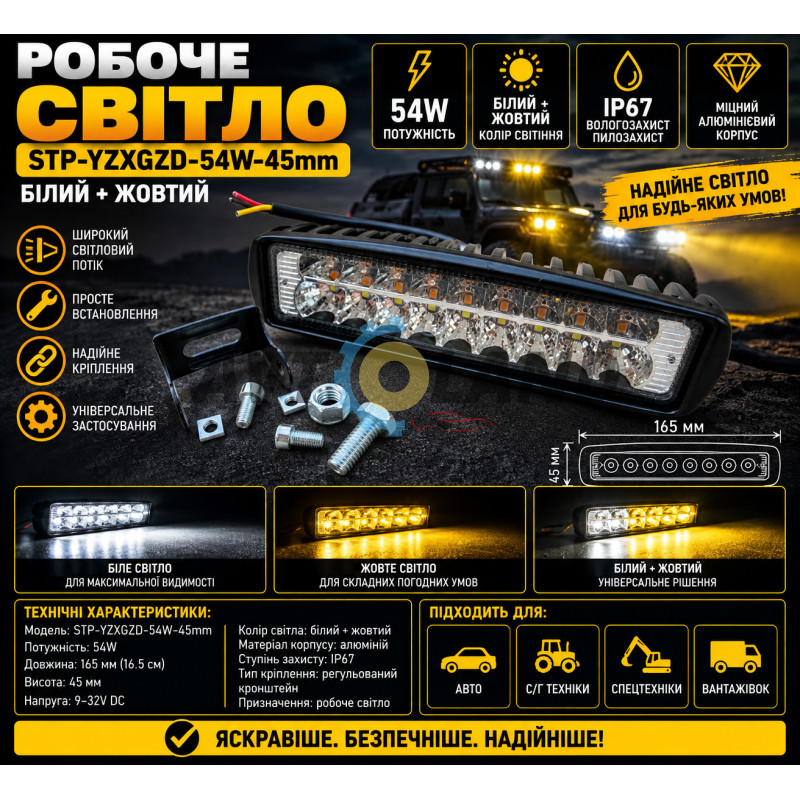 РОБОЧЕ
СВІТЛО
STP-YZXGZD-54W-45mm
БІЛИЙ + ЖОВТИЙ

54W
ПОТУЖНІСТЬ

БІЛИЙ + ЖОВТИЙ
КОЛІР СВІТІННЯ

IP67
ВОЛОГОЗАХИСТ
ПИЛОЗАХИСТ

МІЦНИЙ АЛЮМІНІЄВИЙ КОРПУС

НАДІЙНЕ СВІТЛО
ДЛЯ БУДЬ-ЯКИХ УМОВ!

ШИРОКИЙ СВІТЛОВИЙ ПОТІК

ПРОСТЕ ВСТАНОВЛЕННЯ

НАДІЙНЕ КРІПЛЕННЯ

УНІВЕРСАЛЬНЕ ЗАСТОСУВАННЯ

165 мм
45 мм

БІЛЕ СВІТЛО
ДЛЯ МАКСИМАЛЬНОЇ ВИДИМОСТІ

ЖОВТЕ СВІТЛО
ДЛЯ СКЛАДНИХ ПОГОДНИХ УМОВ

БІЛИЙ + ЖОВТИЙ
УНІВЕРСАЛЬНЕ РІШЕННЯ

ТЕХНІЧНІ ХАРАКТЕРИСТИКИ:
Модель: STP-YZXGZD-54W-45mm
Потужність: 54W
Довжина: 165 мм (16.5 см)
Висота: 45 мм
Напруга: 9-32V DC

Колір світла: білий + жовтий
Матеріал корпусу: алюміній
Ступінь захисту: IP67
Тип кріплення: регульований кронштейн
Призначення: робоче світло

ПІДХОДИТЬ ДЛЯ:
АВТО
С/Г ТЕХНІКИ
СПЕЦТЕХНІКИ
ВАНТАЖІВОК

ЯСКРАВІШЕ. БЕЗПЕЧНІШЕ. НАДІЙНІШЕ!